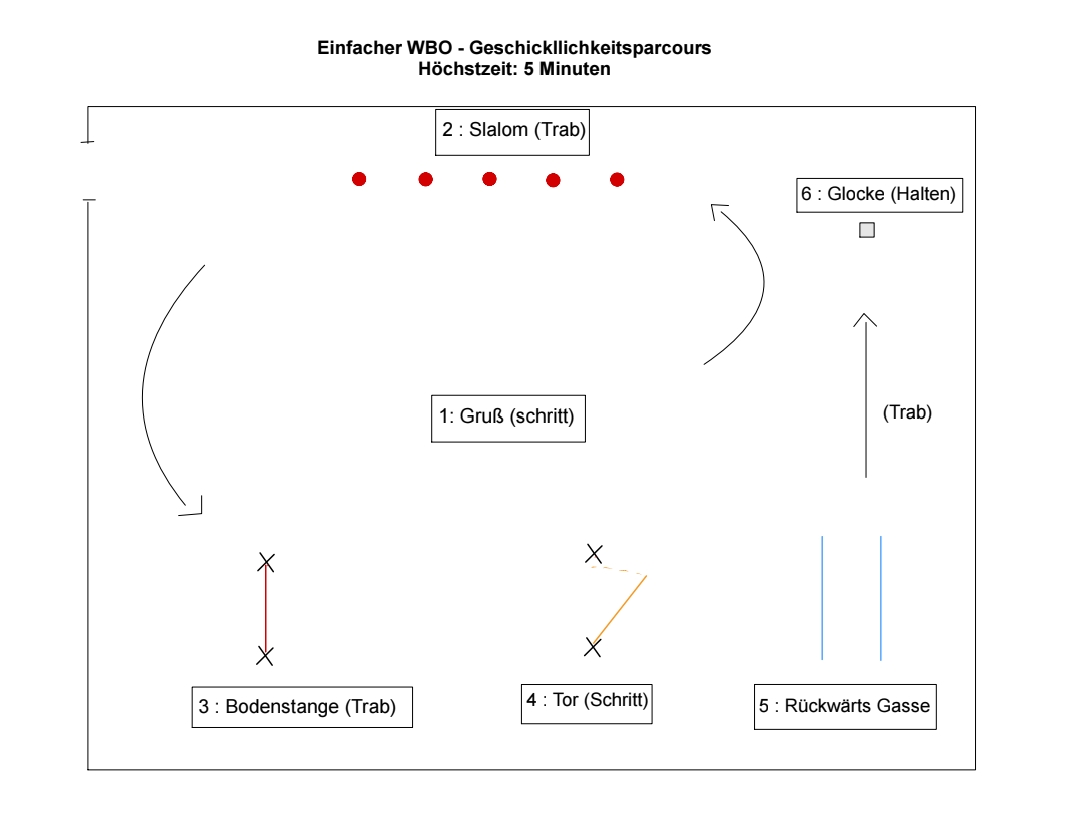 Einfacher WBO - Geschickllichkeitsparcours
Höchstzeit: 5 Minuten

2 : Slalom (Trab)

6 : Glocke (Halten)

1: Gruß (schritt)

(Trab)

3 : Bodenstange (Trab)

4 : Tor (Schritt)

5 : Rückwärts Gasse